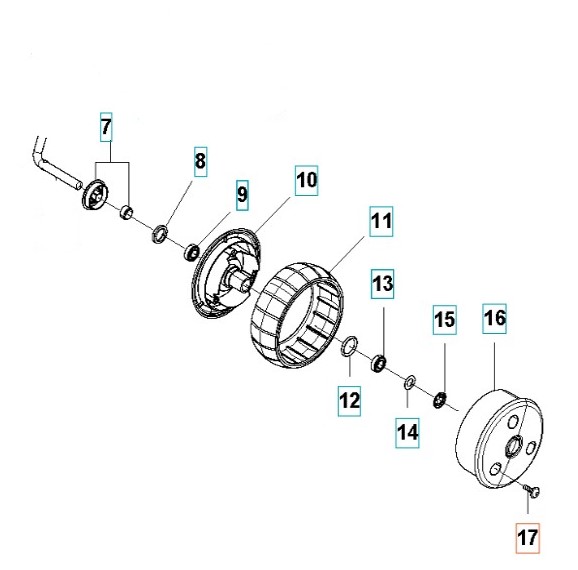 7
8
9
10
11
13
15
16
12
14
17