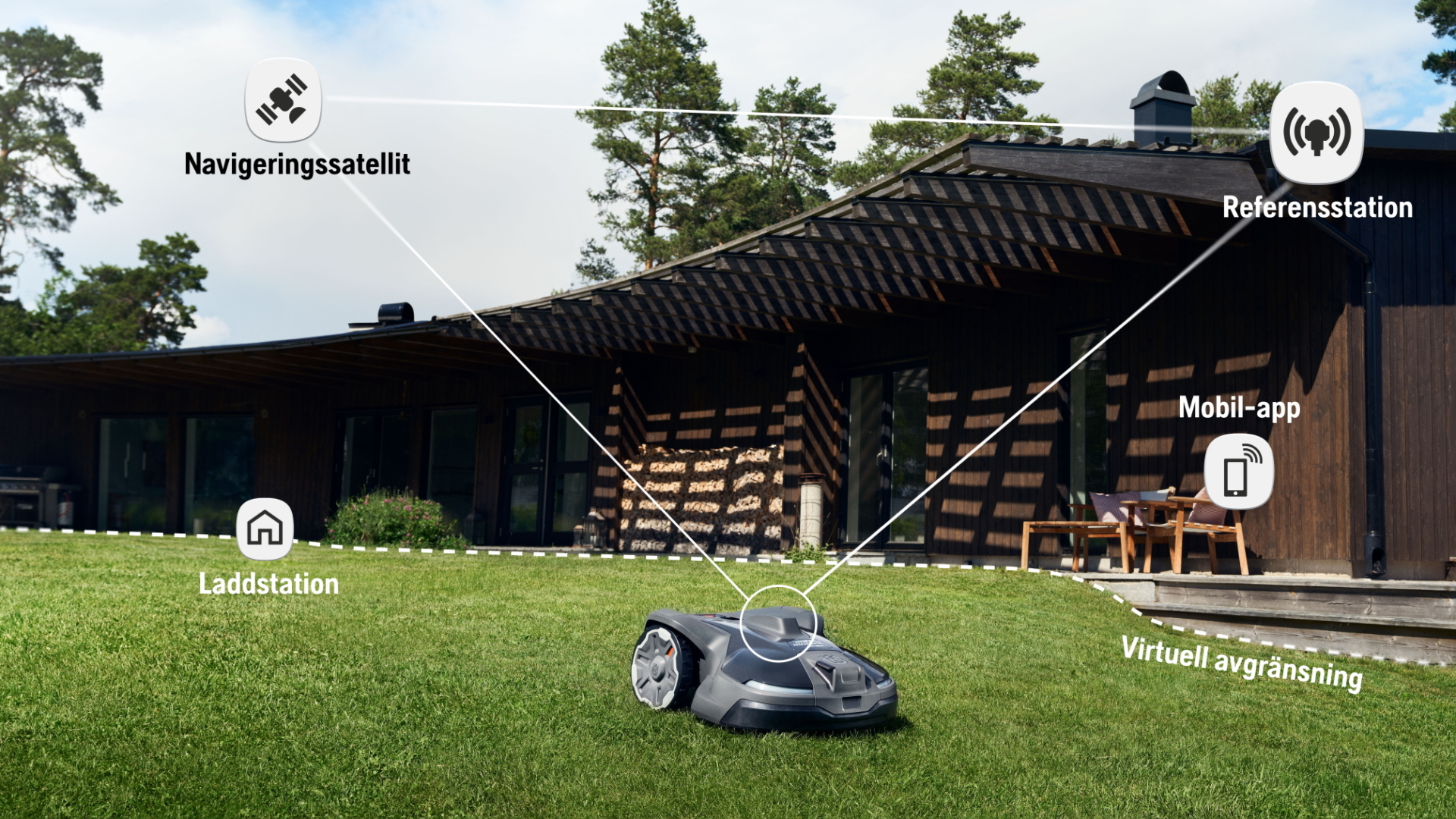 Navigeringssatellit

Referensstation

Mobil-app

Laddstation

Virtuell avgränsning