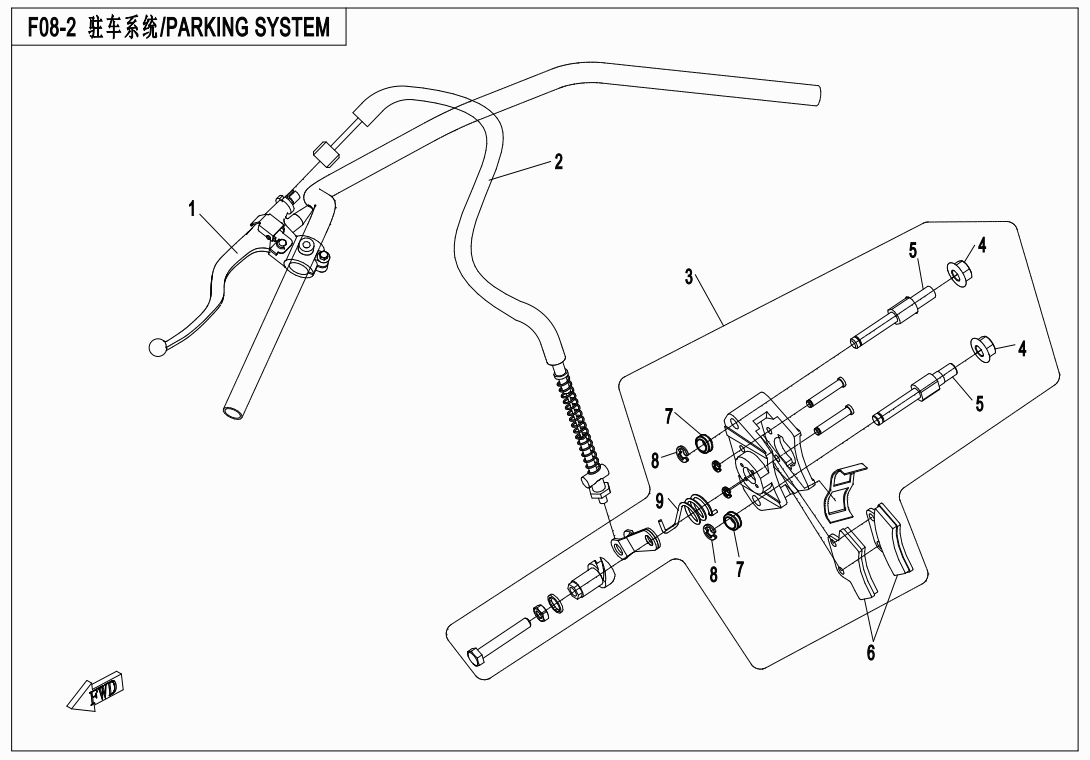 F08-2 驻车系统/PARKING SYSTEM

1
2
3
5
4
4
5
7
8
9
8
7
6
FWD