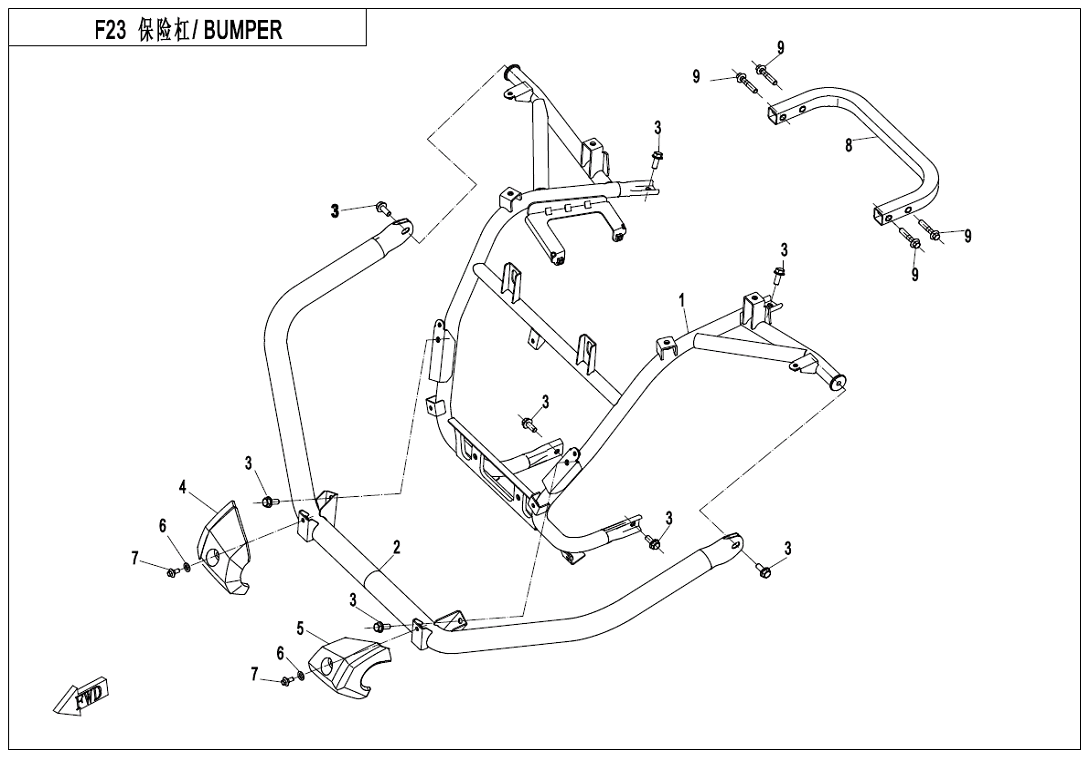 F23 保险杠 / BUMPER

9
9
3
8
3
9
9
3
1
3
3
4
6
7
2
3
3
3
5
6
7
FWD